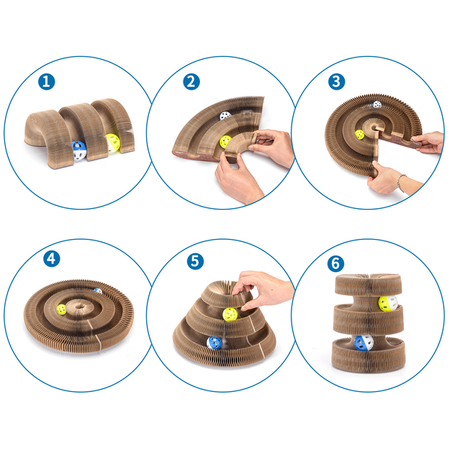 1
2
3
4
5
6