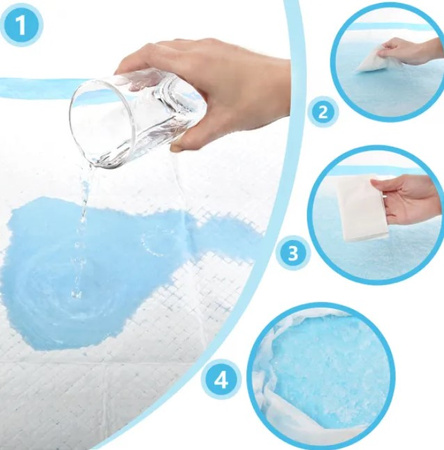 1
2
3
4