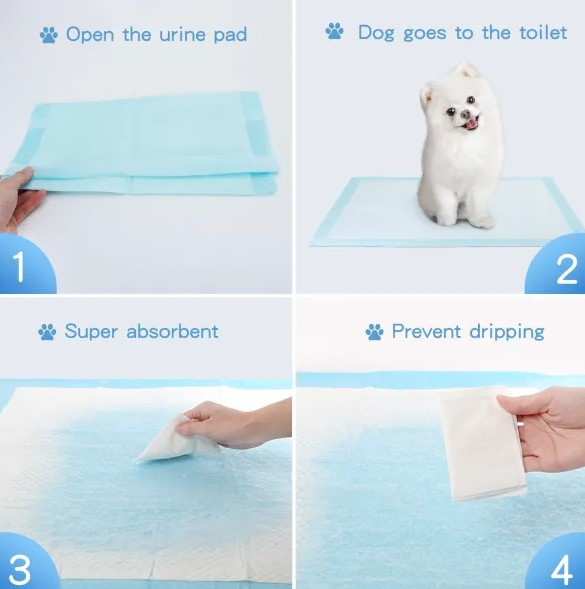 Open the urine pad

1

Dog goes to the toilet

2

Super absorbent

3

Prevent dripping

4