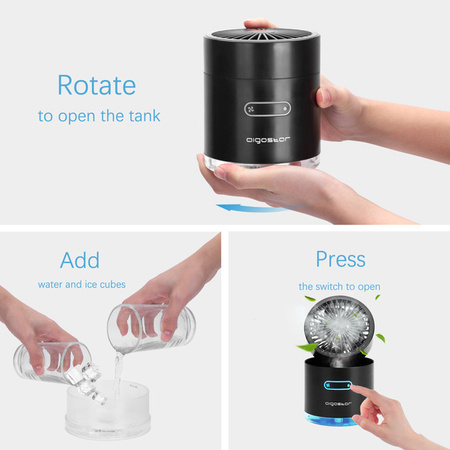 Rotate
to open the tank

aigostar

Add
water and ice cubes

Press
the switch to open

aigostar